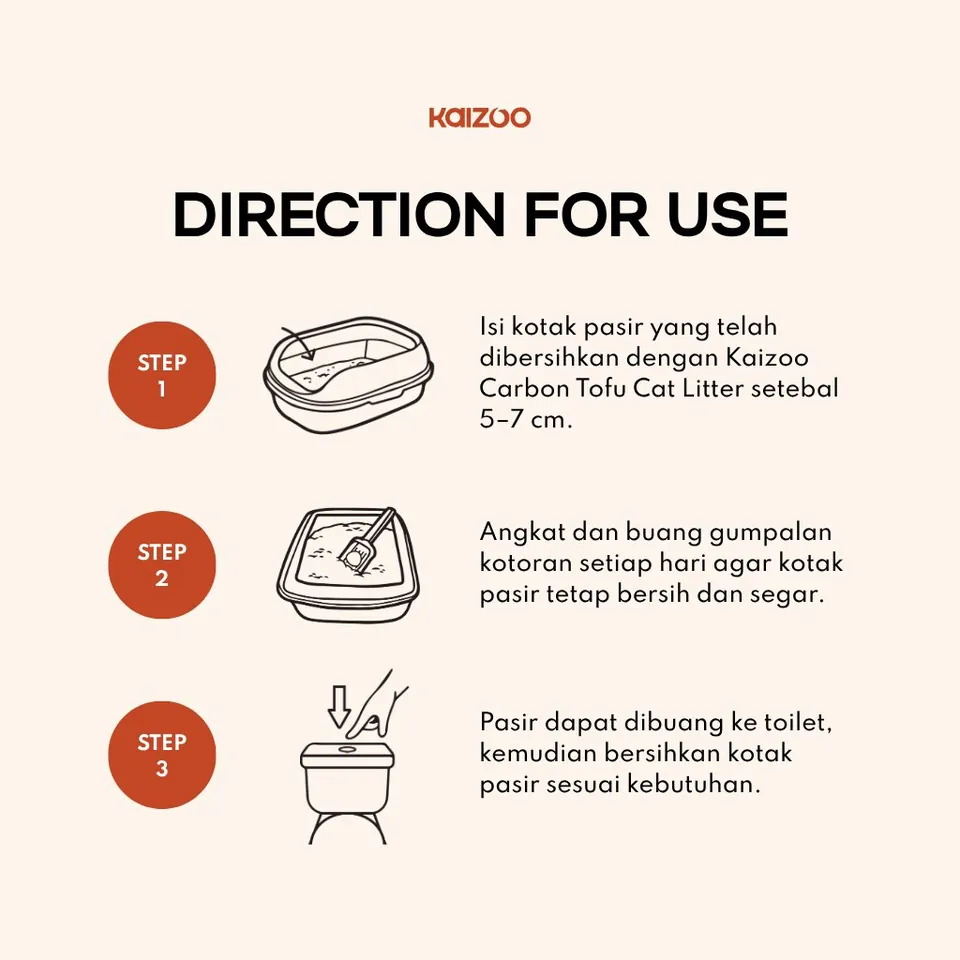 KAIZOO

DIRECTION FOR USE

STEP 1

Isi kotak pasir yang telah dibersihkan dengan Kaizoo Carbon Tofu Cat Litter setebal 5–7 cm.

STEP 2

Angkat dan buang gumpalan kotoran setiap hari agar kotak pasir tetap bersih dan segar.

STEP 3

Pasir dapat dibuang ke toilet, kemudian bersihkan kotak pasir sesuai kebutuhan.